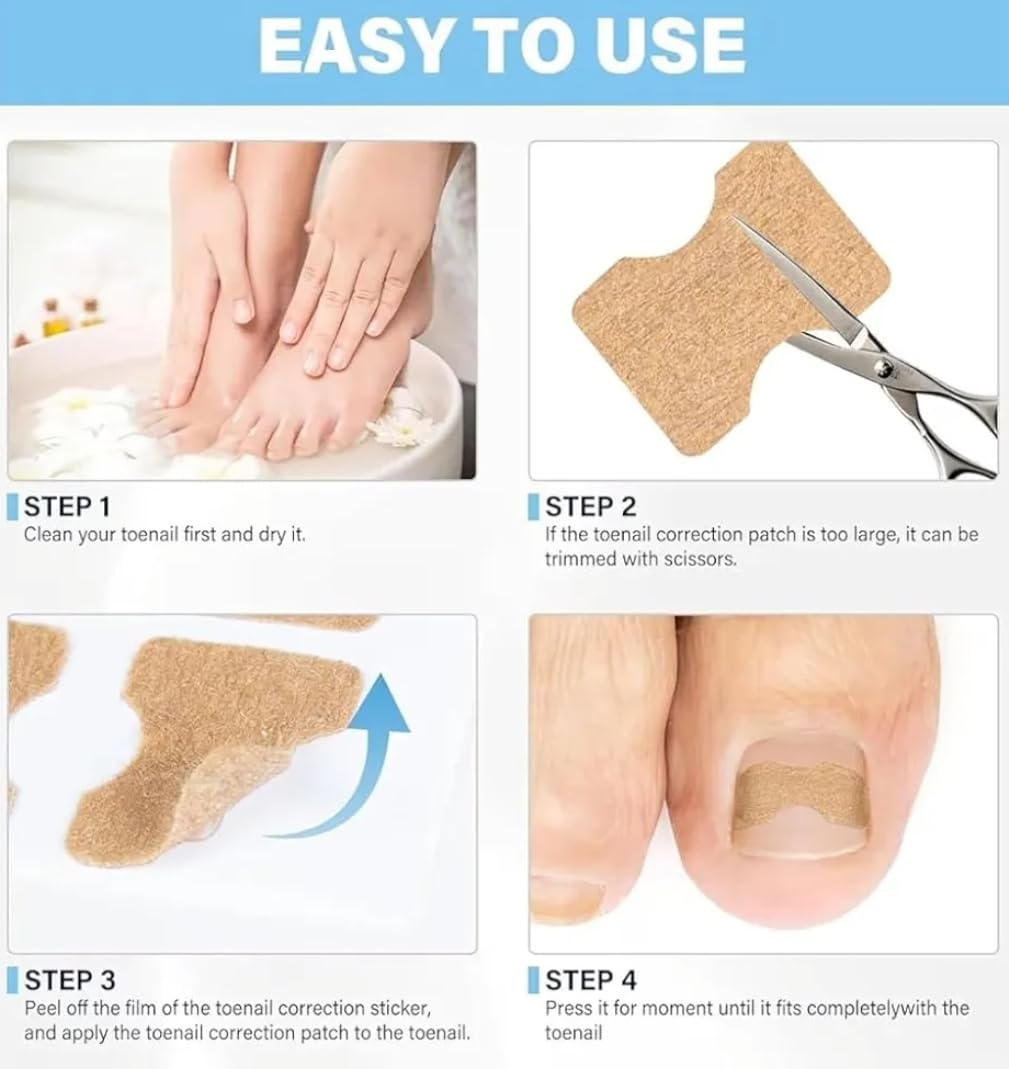 EASY TO USE

STEP 1
Clean your toenail first and dry it.

STEP 2
If the toenail correction patch is too large, it can be trimmed with scissors.

STEP 3
Peel off the film of the toenail correction sticker, and apply the toenail correction patch to the toenail.

STEP 4
Press it for moment until it fits completelywith the toenail